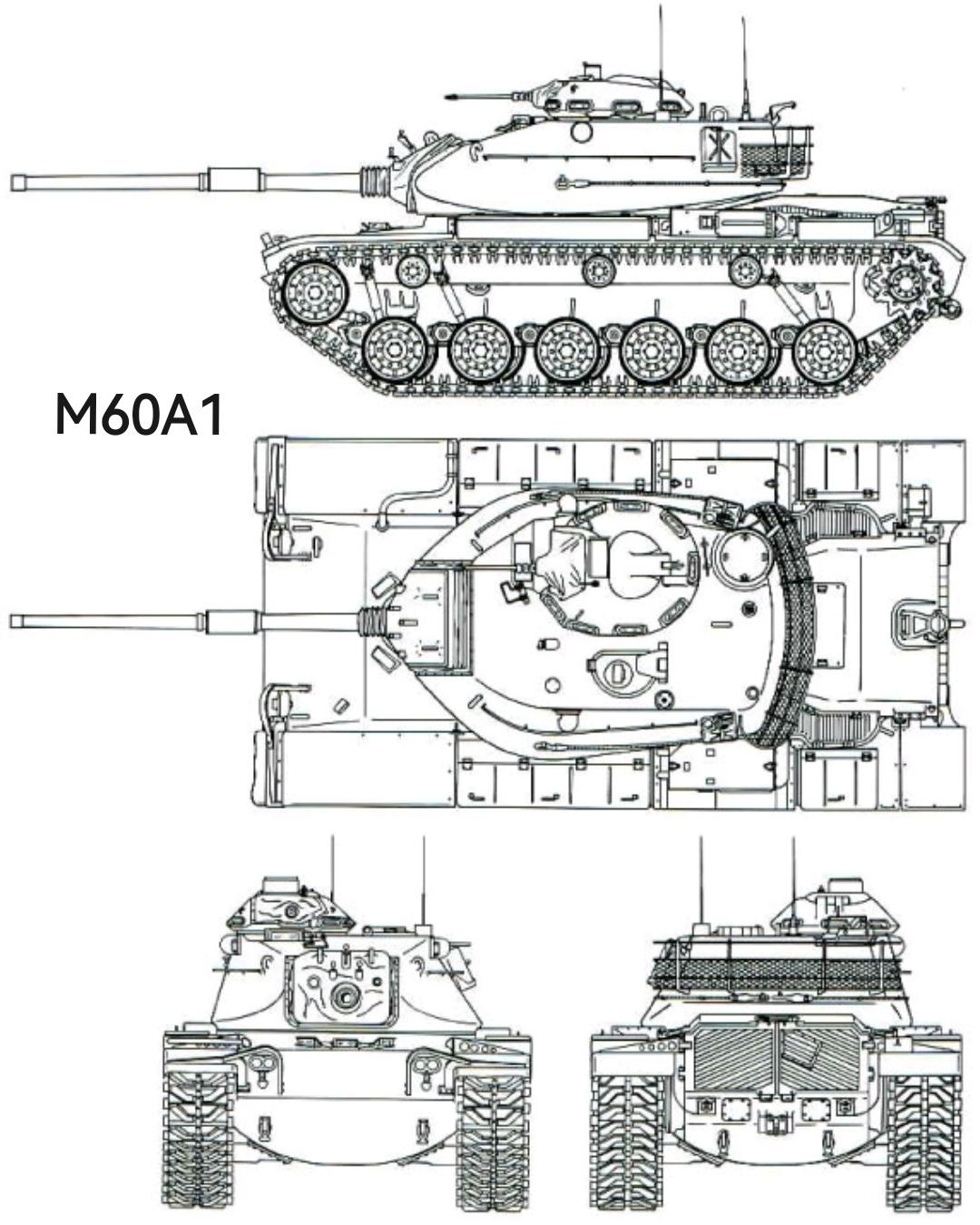 M60A1