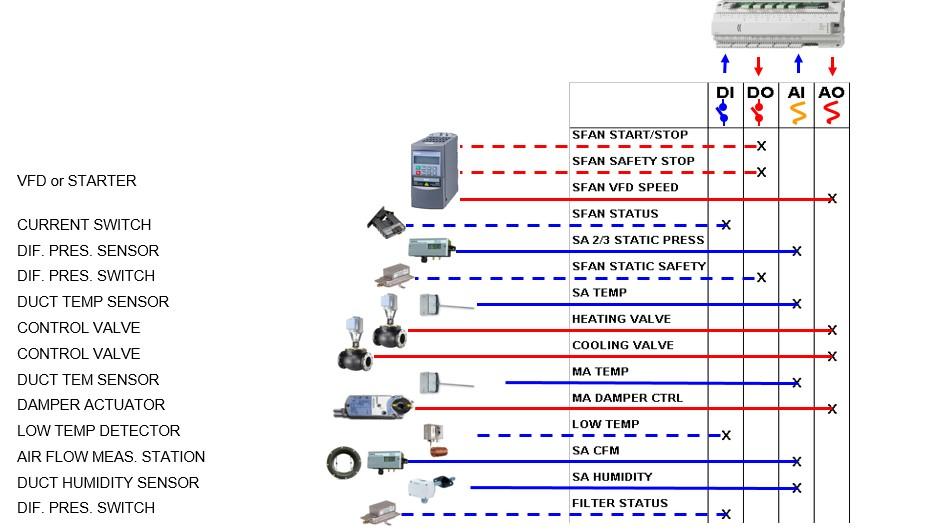 VFD or STARTER
CURRENT SWITCH
DIF. PRES. SENSOR
DIF. PRES. SWITCH
DUCT TEMP SENSOR
CONTROL VALVE
CONTROL VALVE
DUCT TEM SENSOR
DAMPER ACTUATOR
LOW TEMP DETECTOR
AIR FLOW MEAS. STATION
DUCT HUMIDITY SENSOR
DIF. PRES. SWITCH

| | DI | DO | AI | AO |
|---|---|---|---|---|
| SFAN START/STOP | | X | | |
| SFAN SAFETY STOP | | X | | |
| SFAN VFD SPEED | | | | X |
| SFAN STATUS | X | | | |
| SA 2/3 STATIC PRESS | | | X | |
| SFAN STATIC SAFETY | | X | | |
| SA TEMP | | | X | |
| HEATING VALVE | | | | X |
| COOLING VALVE | | | | X |
| MA TEMP | | | X | |
| MA DAMPER CTRL | | | | X |
| LOW TEMP | X | | | |
| SA CFM | | | X | |
| SA HUMIDITY | | | X | |
| FILTER STATUS | X | | | |