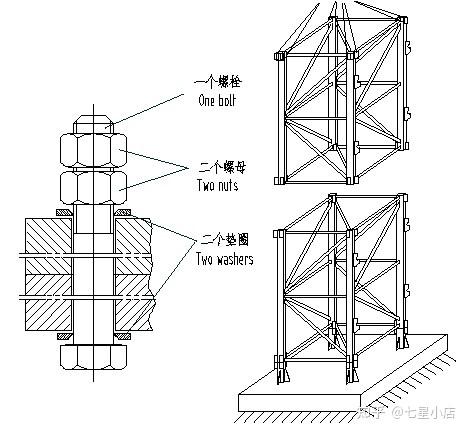 一个螺栓
One bolt

二个螺母
Two nuts

二个垫圈
Two washers

知乎 @七星小店