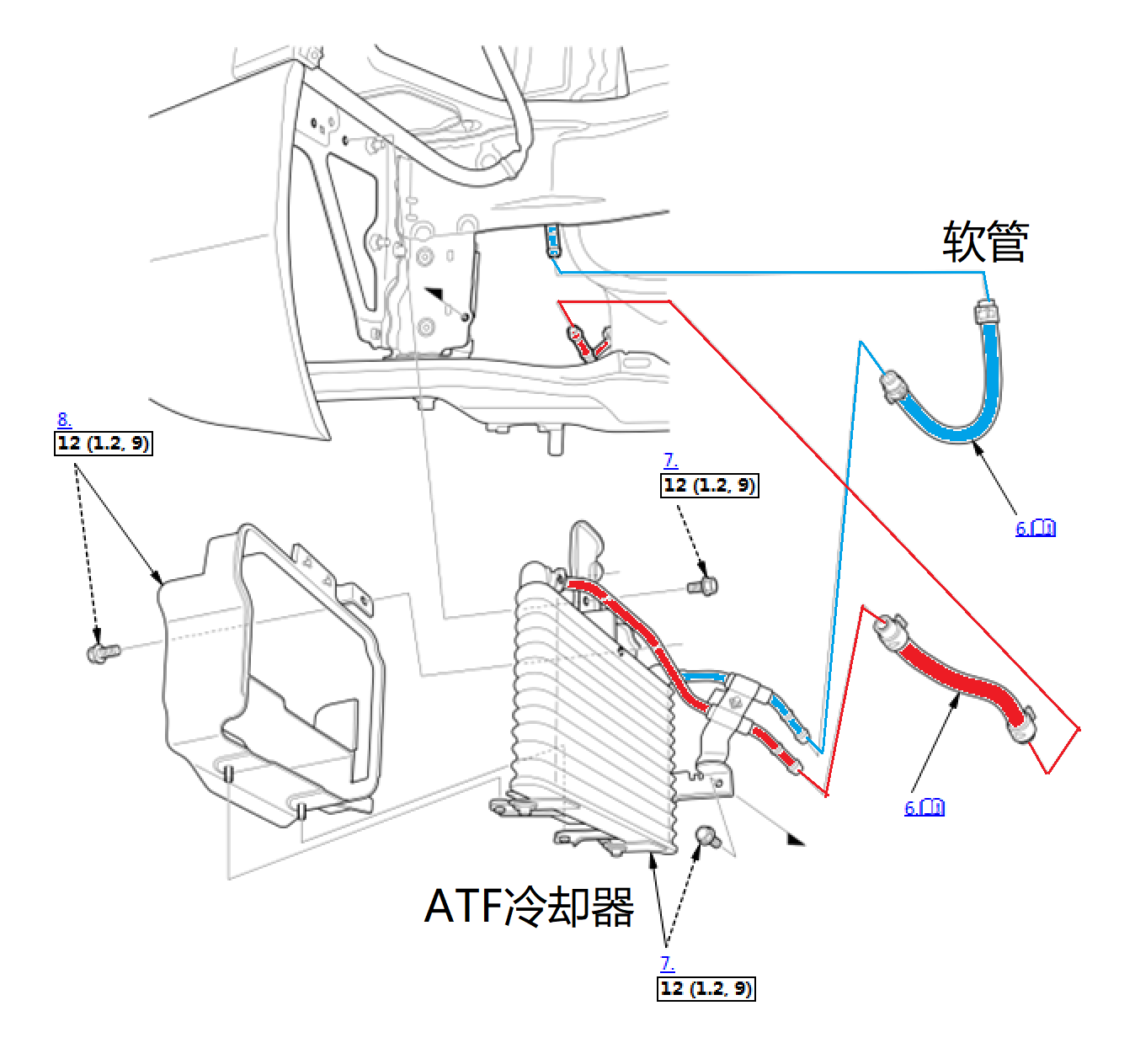 软管

8.
12 (1.2, 9)

7.
12 (1.2, 9)

6.

6.

ATF冷却器

7.
12 (1.2, 9)