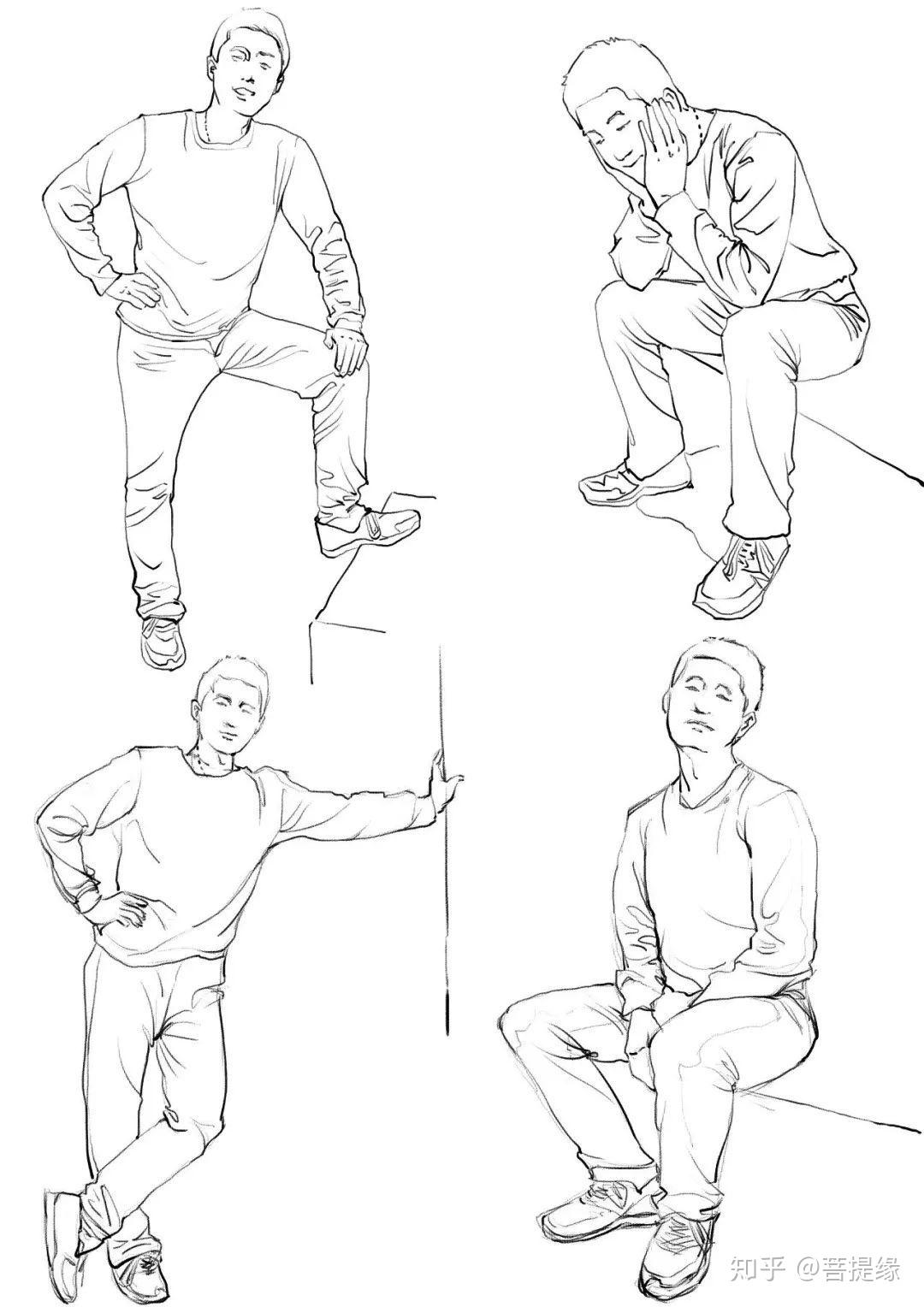 知乎 @菩提缘