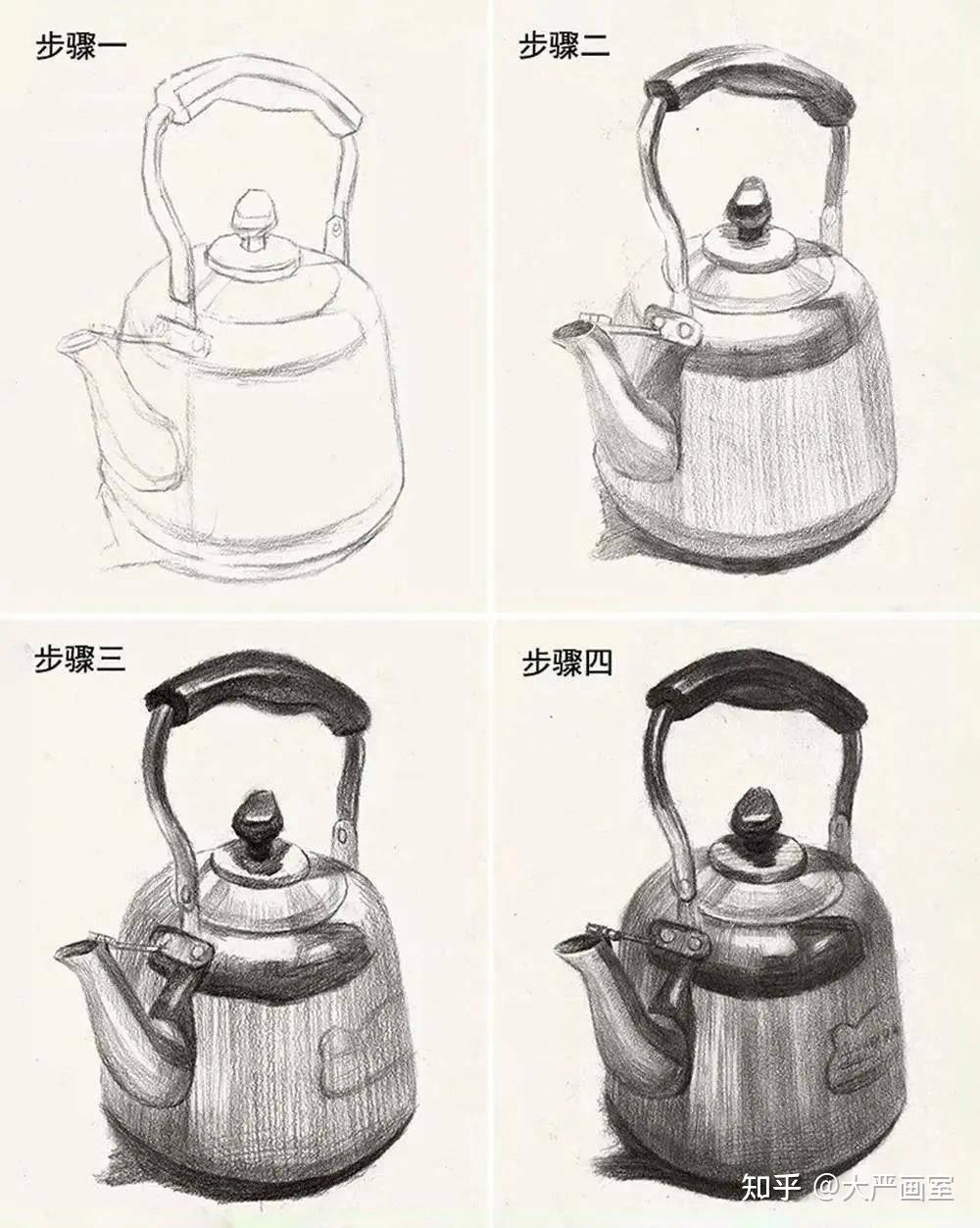 步骤一

步骤二

步骤三

步骤四

知乎 @大严画室