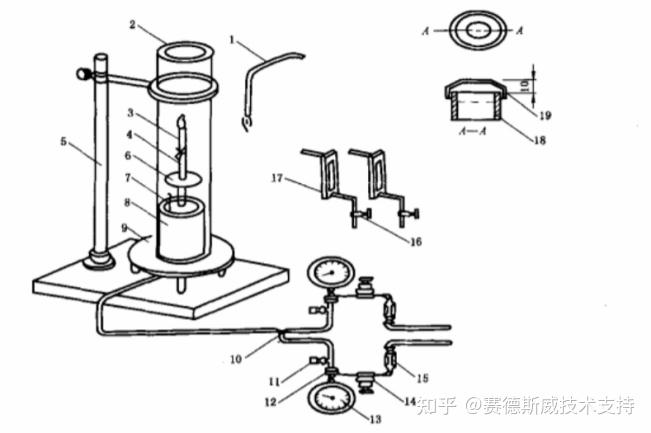 2
1
A
A
10
19
18
A—A
3
4
5
6
7
8
9
17
16
10
11
12
13
14
15
知乎 @赛德斯威技术支持