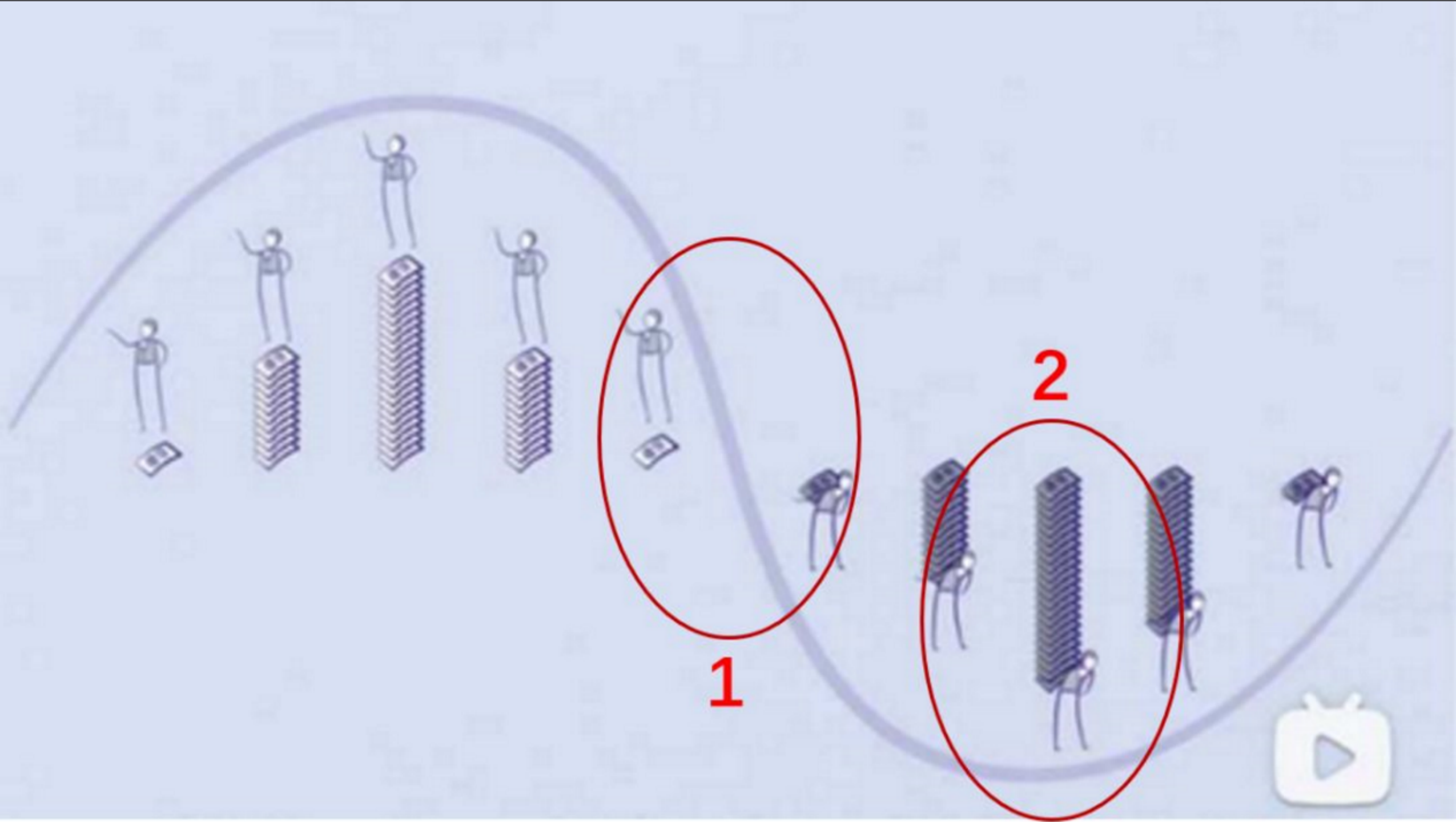 2
1