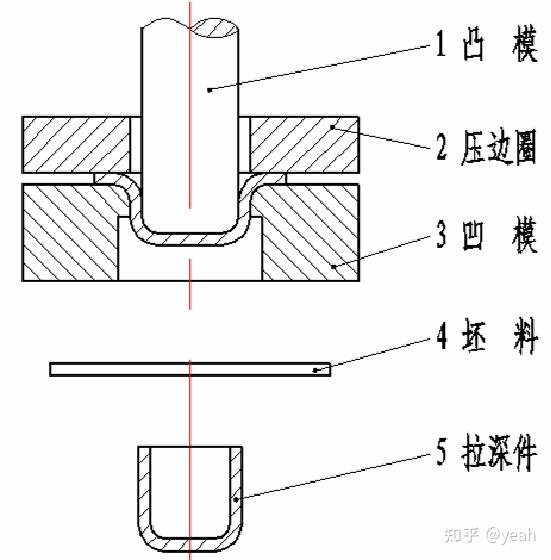 1 凸 模

2 压边圈

3 凹 模

4 坯 料

5 拉深件

知乎 @yeah