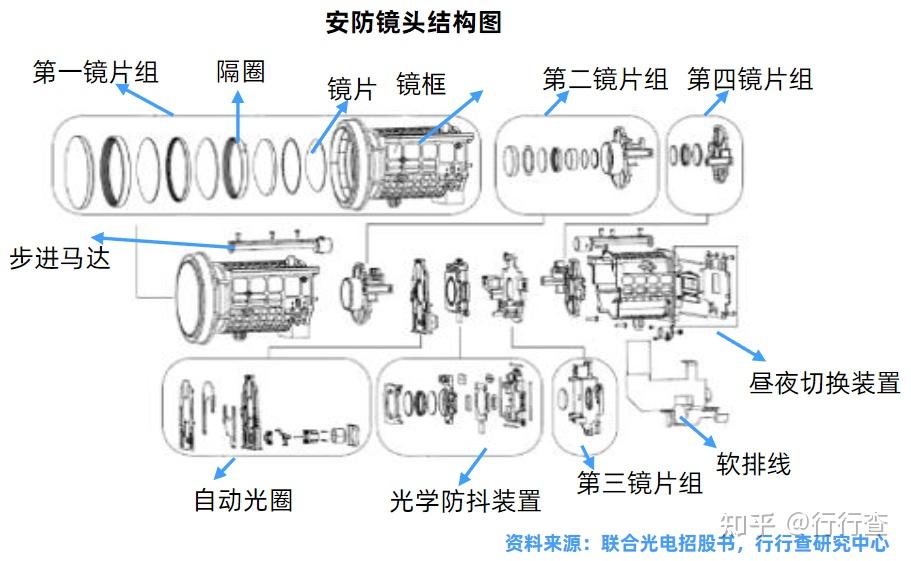 安防镜头结构图

第一镜片组
隔圈
镜片
镜框
第二镜片组
第四镜片组
步进马达
昼夜切换装置
软排线
自动光圈
光学防抖装置
第三镜片组

知乎 @行行查
资料来源：联合光电招股书，行行查研究中心