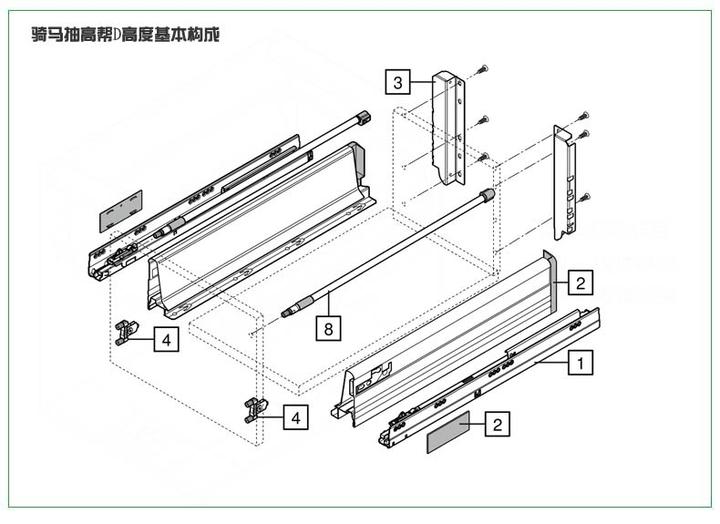 骑马抽高帮D高度基本构成

3

2

8

4

1

4

2