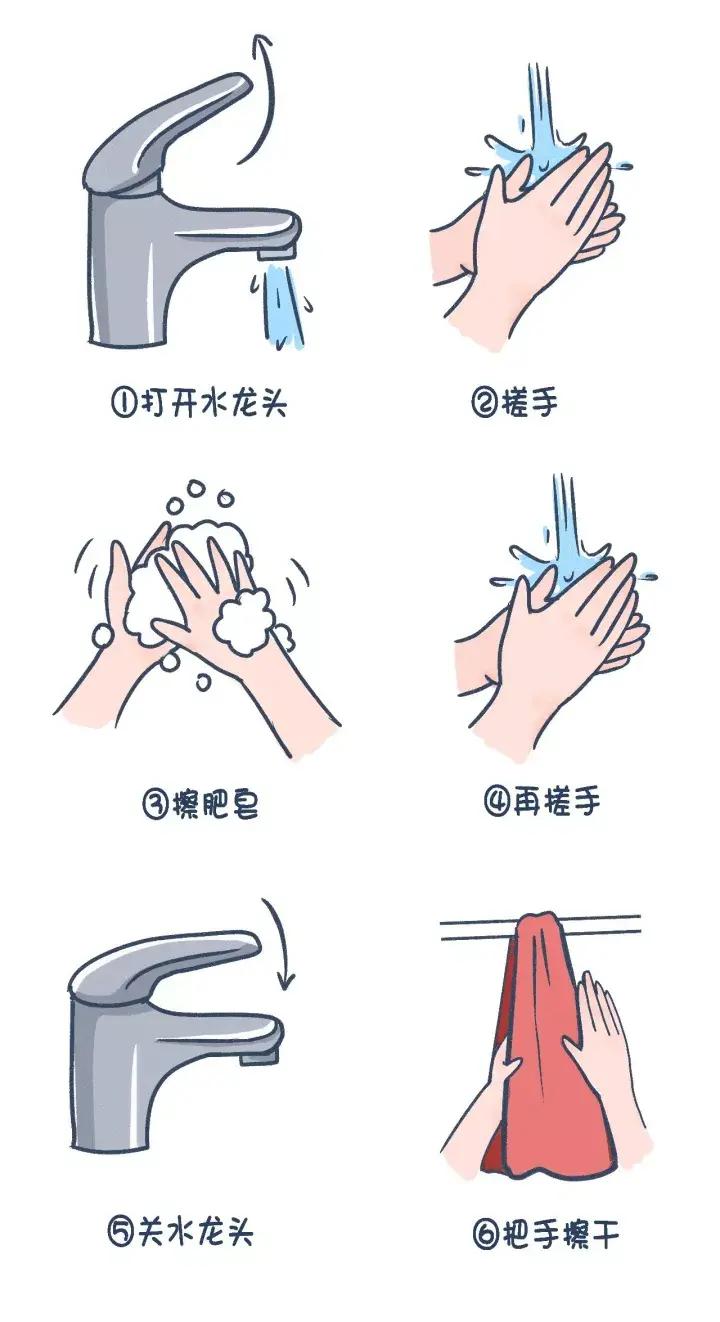 ①打开水龙头

②搓手

③擦肥皂

④再搓手

⑤关水龙头

⑥把手擦干