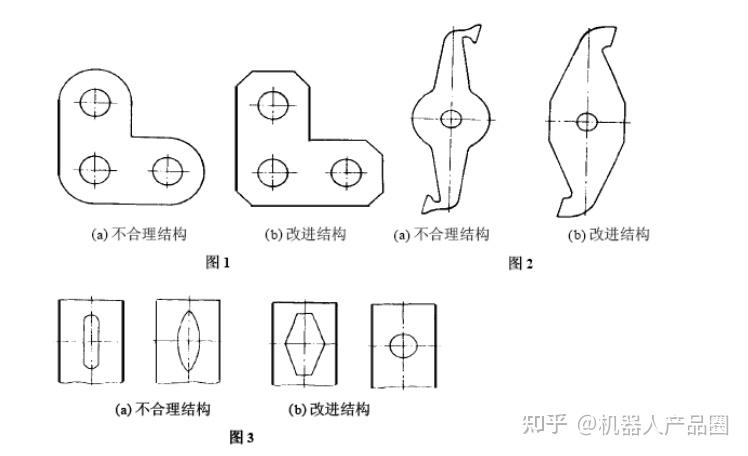 (a) 不合理结构

(b) 改进结构

图 1

(a) 不合理结构

(b) 改进结构

图 2

(a) 不合理结构

(b) 改进结构

图 3

知乎 @机器人产品圈