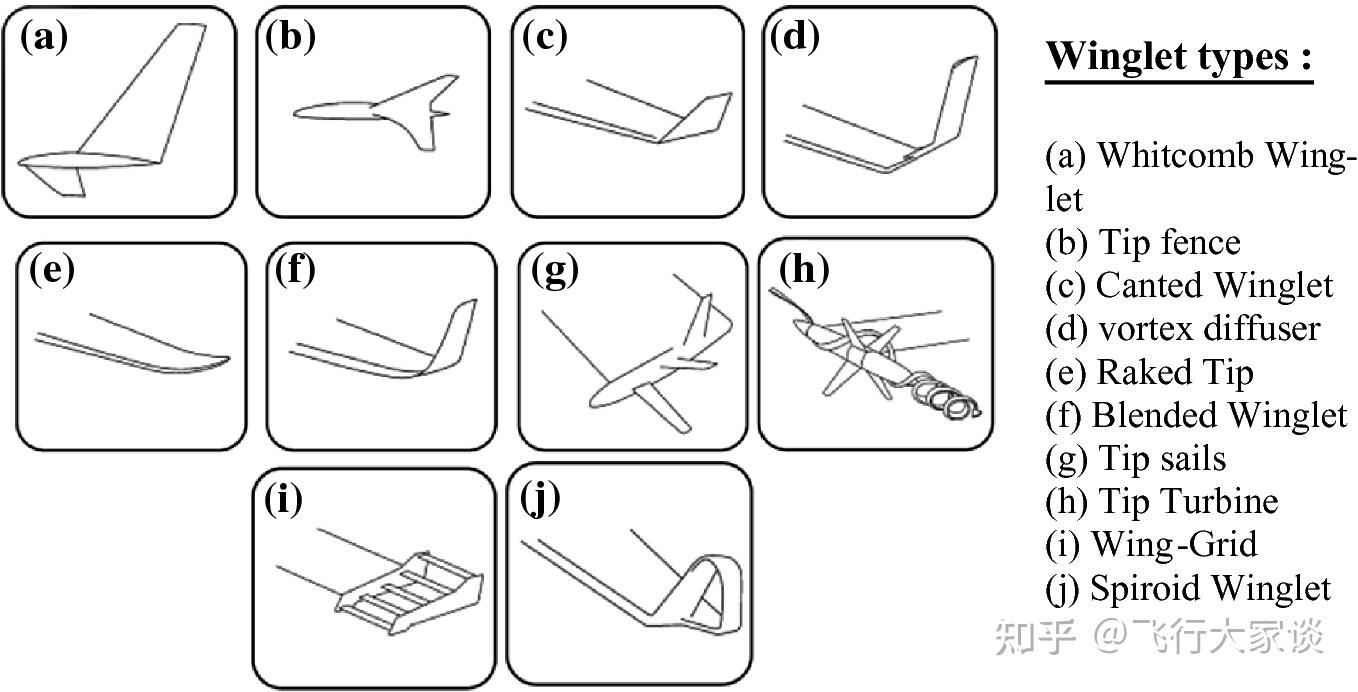 (a)

(b)

(c)

(d)

(e)

(f)

(g)

(h)

(i)

(j)

Winglet types :

(a) Whitcomb Winglet
(b) Tip fence
(c) Canted Winglet
(d) vortex diffuser
(e) Raked Tip
(f) Blended Winglet
(g) Tip sails
(h) Tip Turbine
(i) Wing-Grid
(j) Spiroid Winglet

知乎 @飞行大家谈