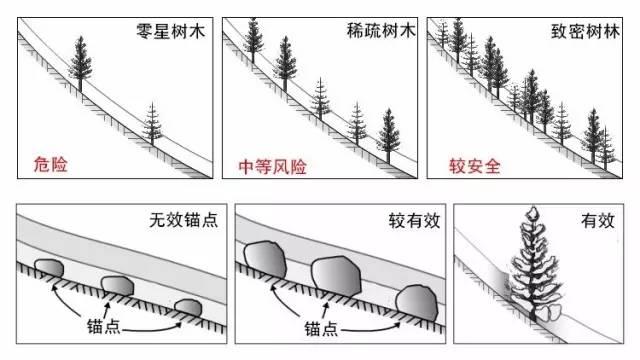 零星树木

危险

稀疏树木

中等风险

致密树林

较安全

无效锚点

锚点

较有效

锚点

有效