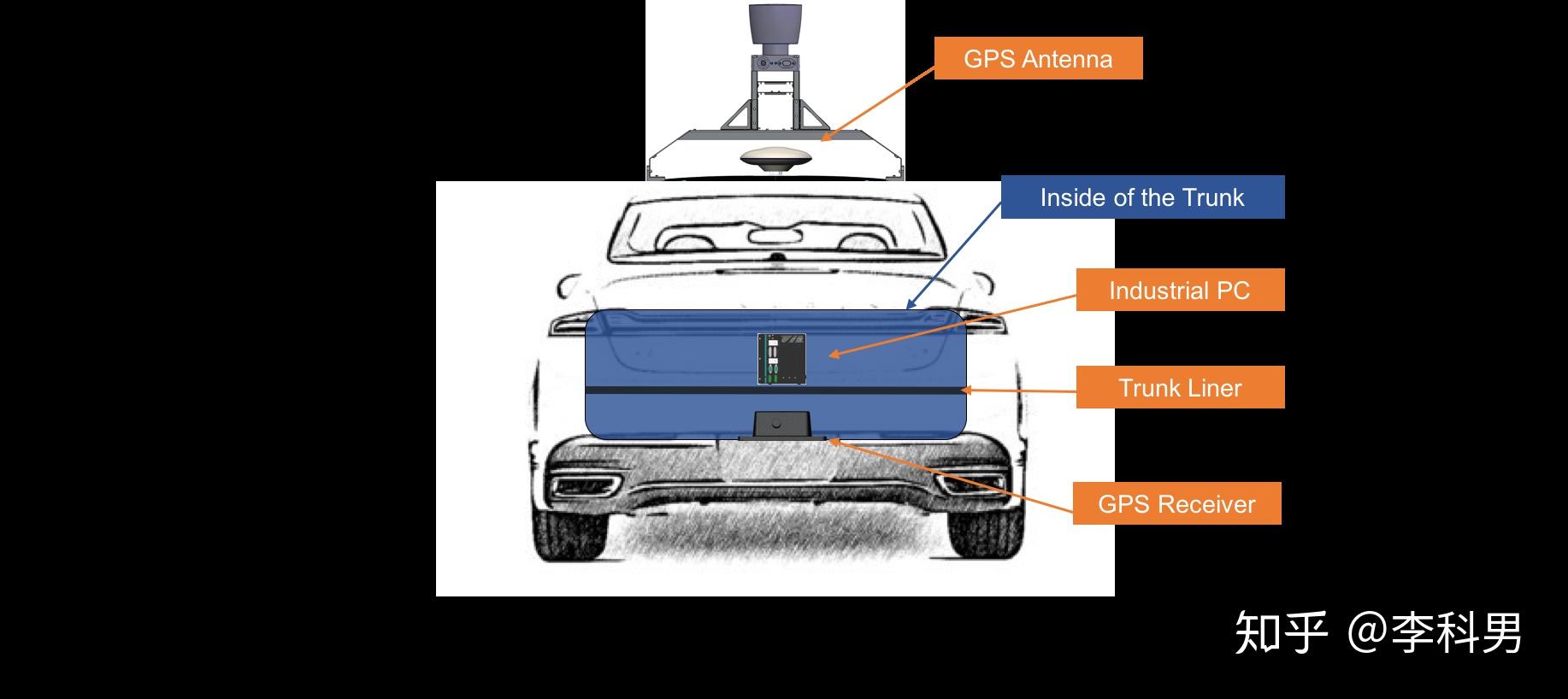 GPS Antenna

Inside of the Trunk

Industrial PC

Trunk Liner

GPS Receiver

知乎 @李科男