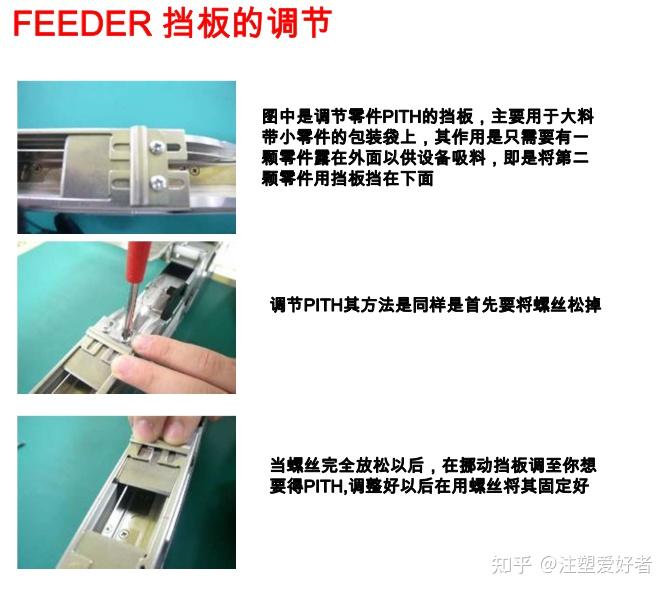 FEEDER 挡板的调节

图中是调节零件PITH的挡板，主要用于大料带小零件的包装袋上，其作用是只需要有一颗零件露在外面以供设备吸料，即是将第二颗零件用挡板挡在下面

调节PITH其方法是同样是首先要将螺丝松掉

当螺丝完全放松以后，在挪动挡板调至你想要得PITH,调整好以后在用螺丝将其固定好

知乎 @注塑爱好者