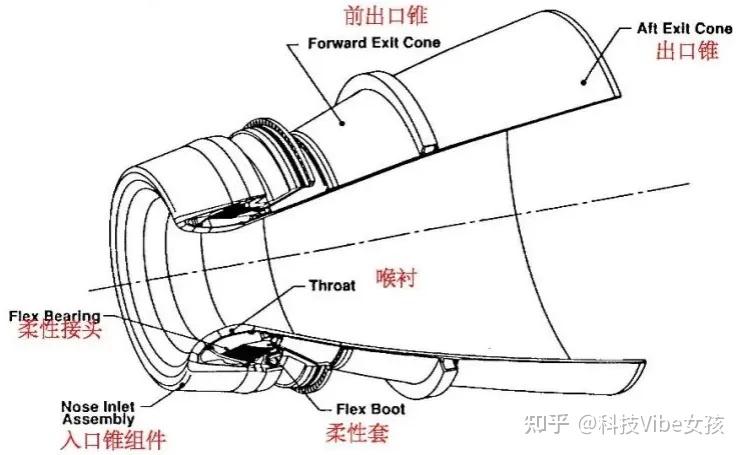 前出口锥
Forward Exit Cone
Aft Exit Cone
出口锥
Throat
喉衬
Flex Bearing
柔性接头
Nose Inlet Assembly
入口锥组件
Flex Boot
柔性套
知乎 @科技Vibe女孩