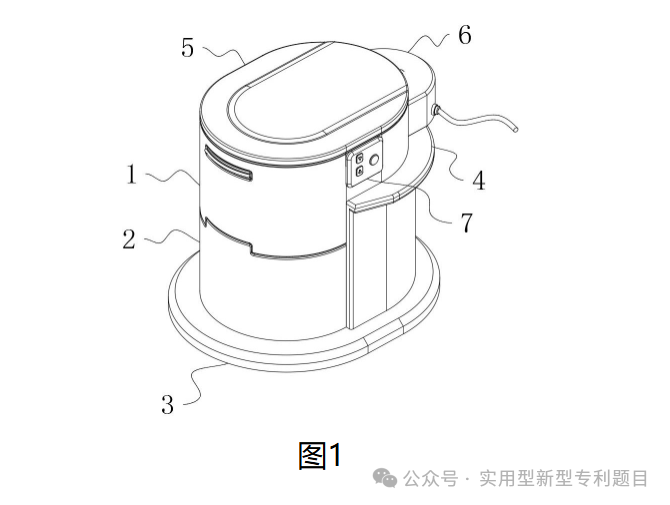 5
6
1
4
7
2
3
图1
公众号 · 实用型新型专利题目