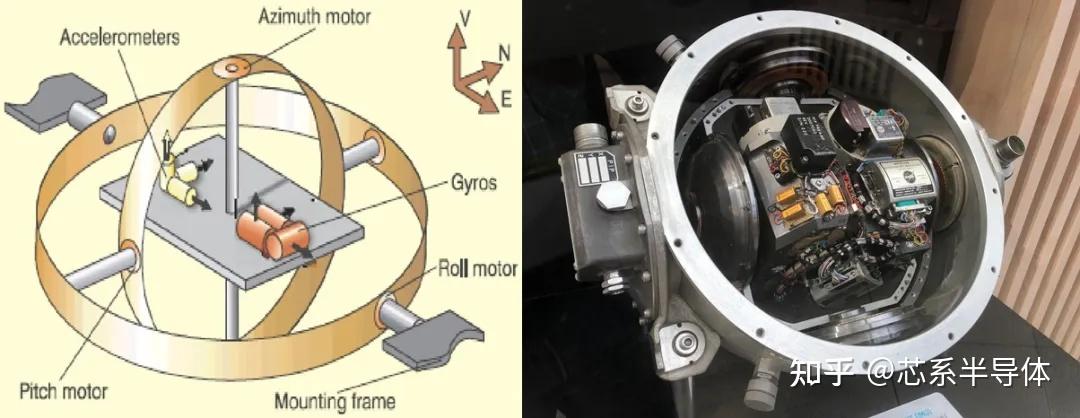 Azimuth motor
Accelerometers
V
N
E
Gyros
Roll motor
Pitch motor
Mounting frame

知乎 @芯系半导体