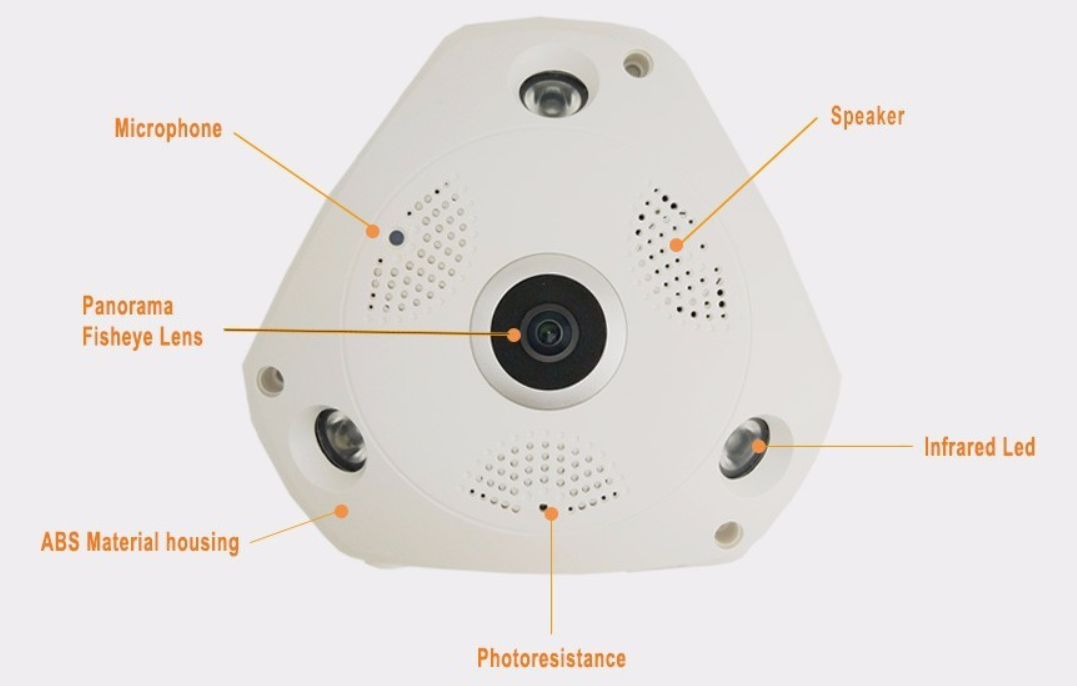 Microphone

Speaker

Panorama
Fisheye Lens

Infrared Led

ABS Material housing

Photoresistance