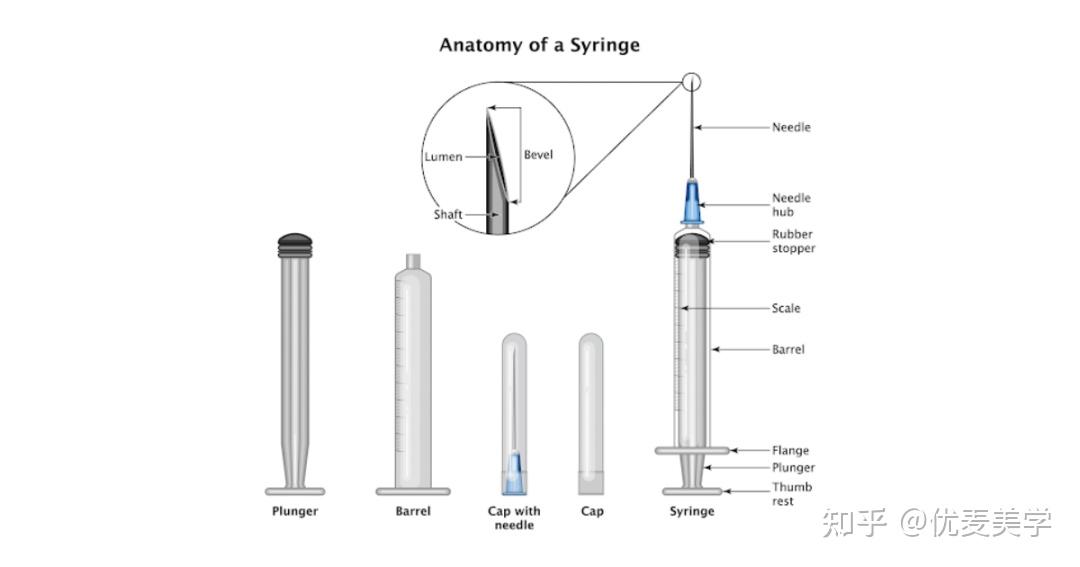 Anatomy of a Syringe

Lumen

Bevel

Shaft

Needle

Needle hub

Rubber stopper

Scale

Barrel

Flange

Plunger

Thumb rest

Plunger

Barrel

Cap with needle

Cap

Syringe

知乎 @优麦美学