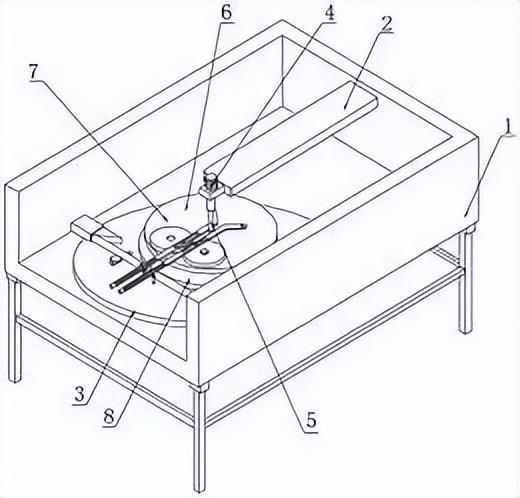 6
4
2
7
1
3
8
5