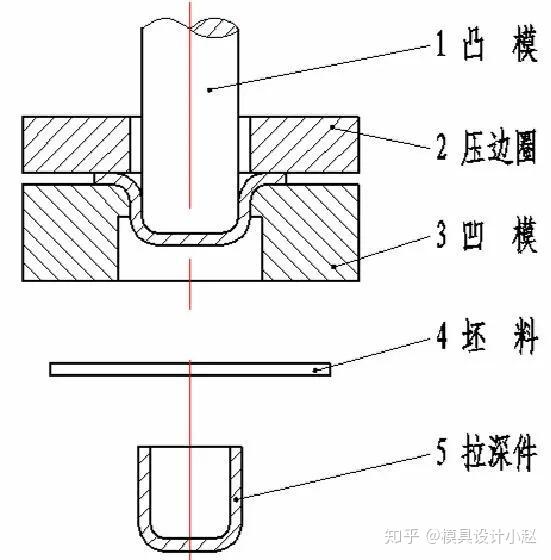 1 凸 模

2 压边圈

3 凹 模

4 坯 料

5 拉深件

知乎 @模具设计小赵