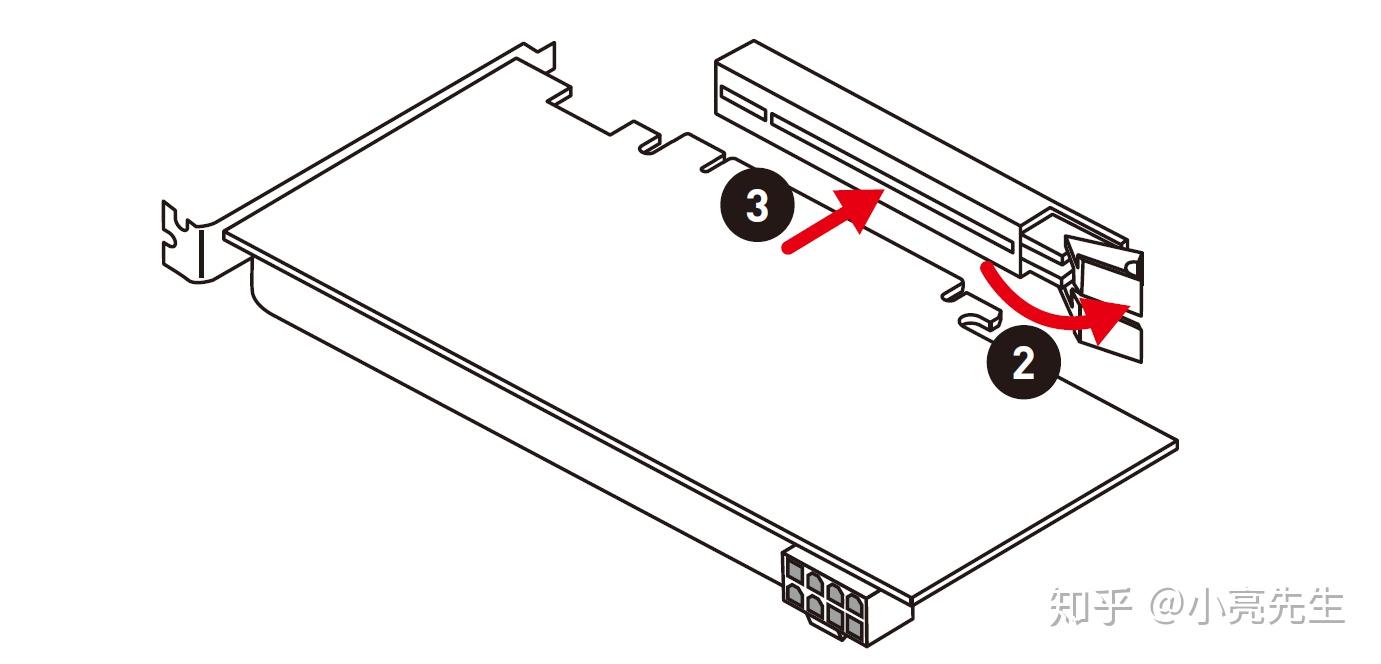 3
2
知乎 @小亮先生