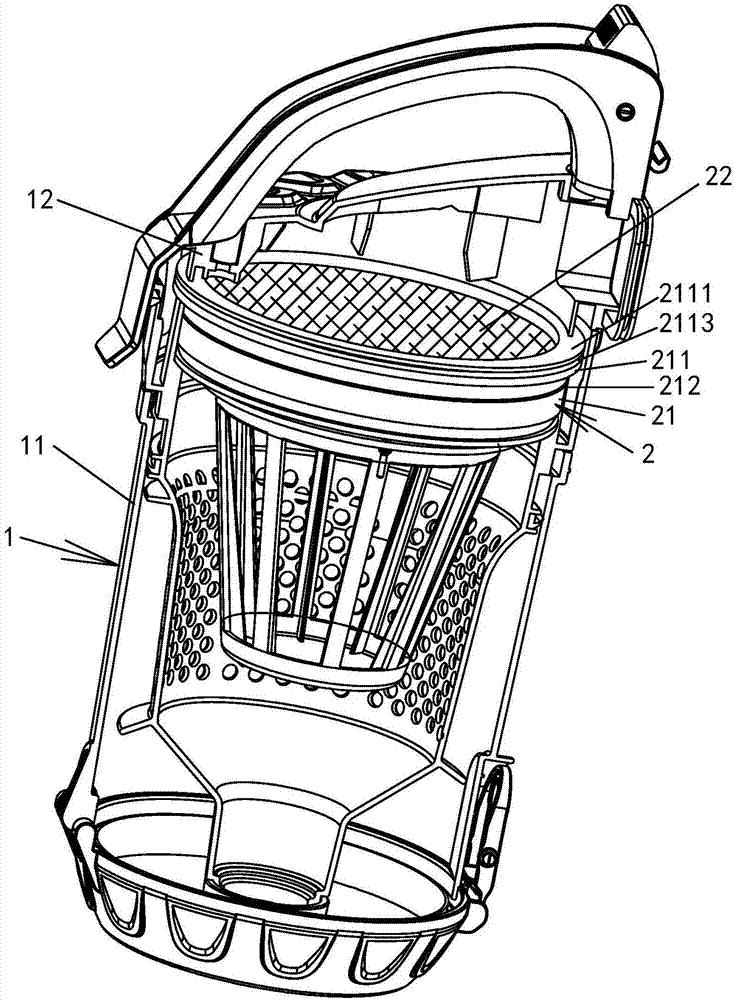 22
12
2111
2113
211
212
21
2
11
1