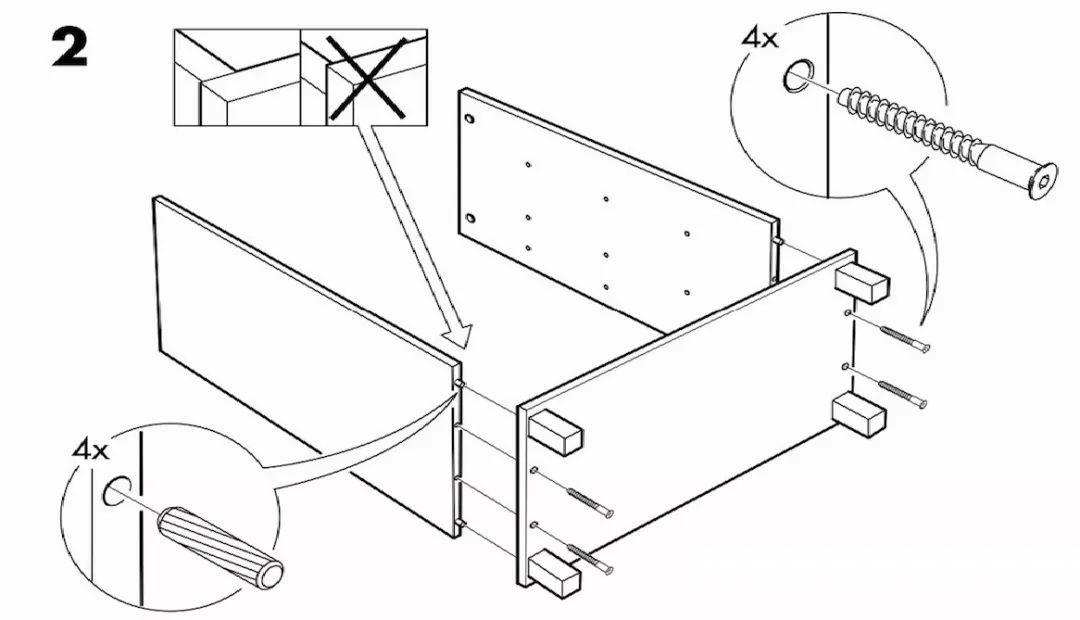 2

4x

4x