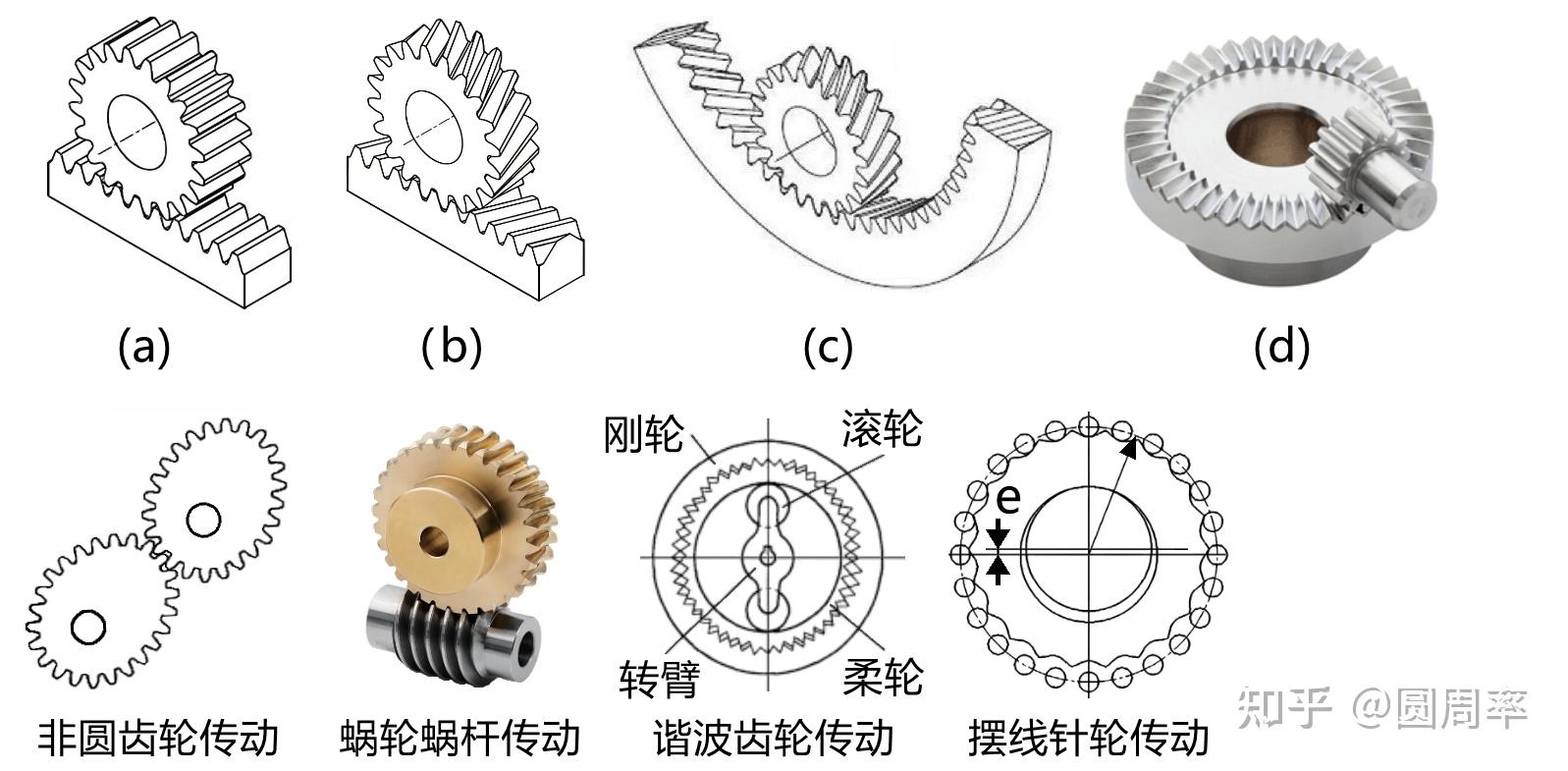 (a)

(b)

(c)

(d)

非圆齿轮传动

蜗轮蜗杆传动

刚轮

滚轮

转臂

柔轮

谐波齿轮传动

e

摆线针轮传动

知乎 @圆周率