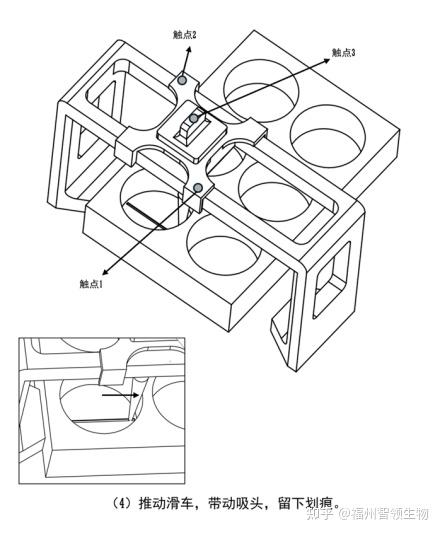 触点2

触点3

触点1

（4）推动滑车，带动吸头，留下划痕。

知乎 @福州智领生物