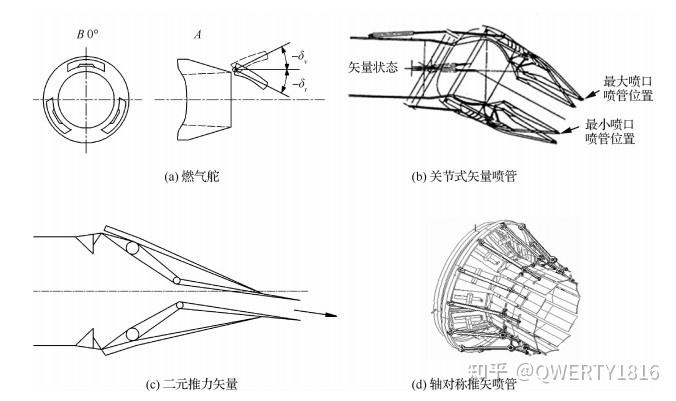 $B\ 0°$

$A$

$-\delta_v$

$-\delta_r$

(a) 燃气舵

矢量状态

最大喷口喷管位置

最小喷口喷管位置

(b) 关节式矢量喷管

(c) 二元推力矢量

(d) 轴对称推矢喷管

知乎 @QWERTY1816