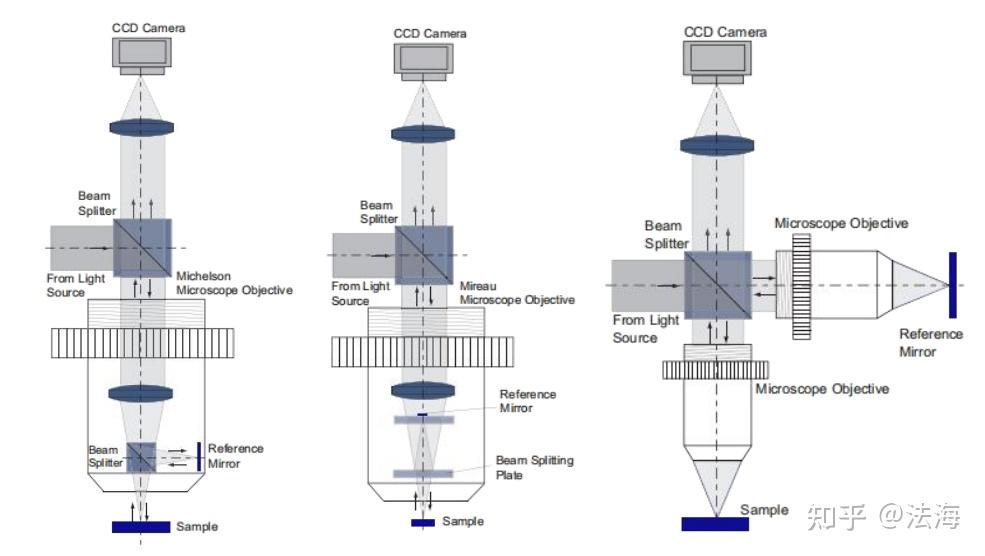 CCD Camera

Beam Splitter

From Light Source

Michelson Microscope Objective

Beam Splitter

Reference Mirror

Sample

CCD Camera

Beam Splitter

From Light Source

Mireau Microscope Objective

Reference Mirror

Beam Splitting Plate

Sample

CCD Camera

Beam Splitter

Microscope Objective

From Light Source

Reference Mirror

Microscope Objective

Sample

知乎 @法海