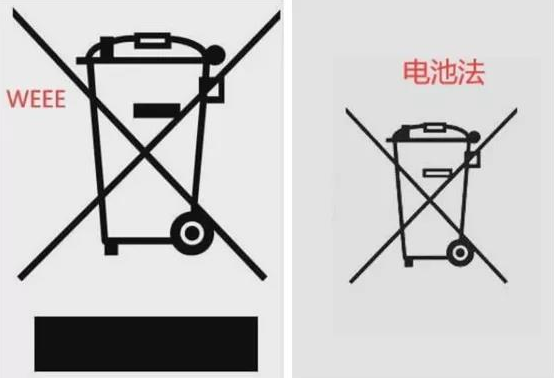 WEEE

电池法