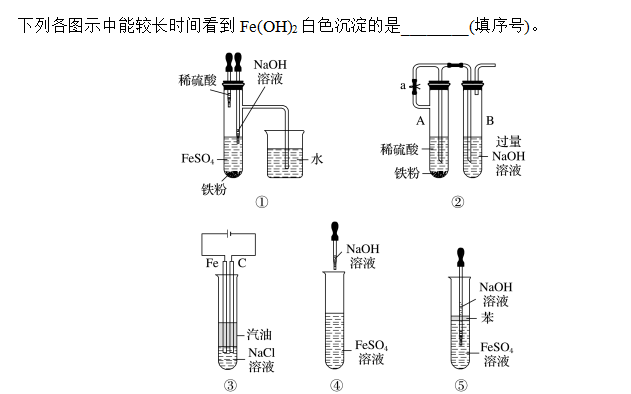 下列各图示中能较长时间看到 $Fe(OH)_2$ 白色沉淀的是________(填序号)。

稀硫酸
NaOH 溶液
$FeSO_4$
铁粉
水
①

a
A
B
稀硫酸
铁粉
过量 NaOH 溶液
②

Fe
C
汽油
NaCl 溶液
③

NaOH 溶液
$FeSO_4$ 溶液
④

NaOH 溶液
苯
$FeSO_4$ 溶液
⑤