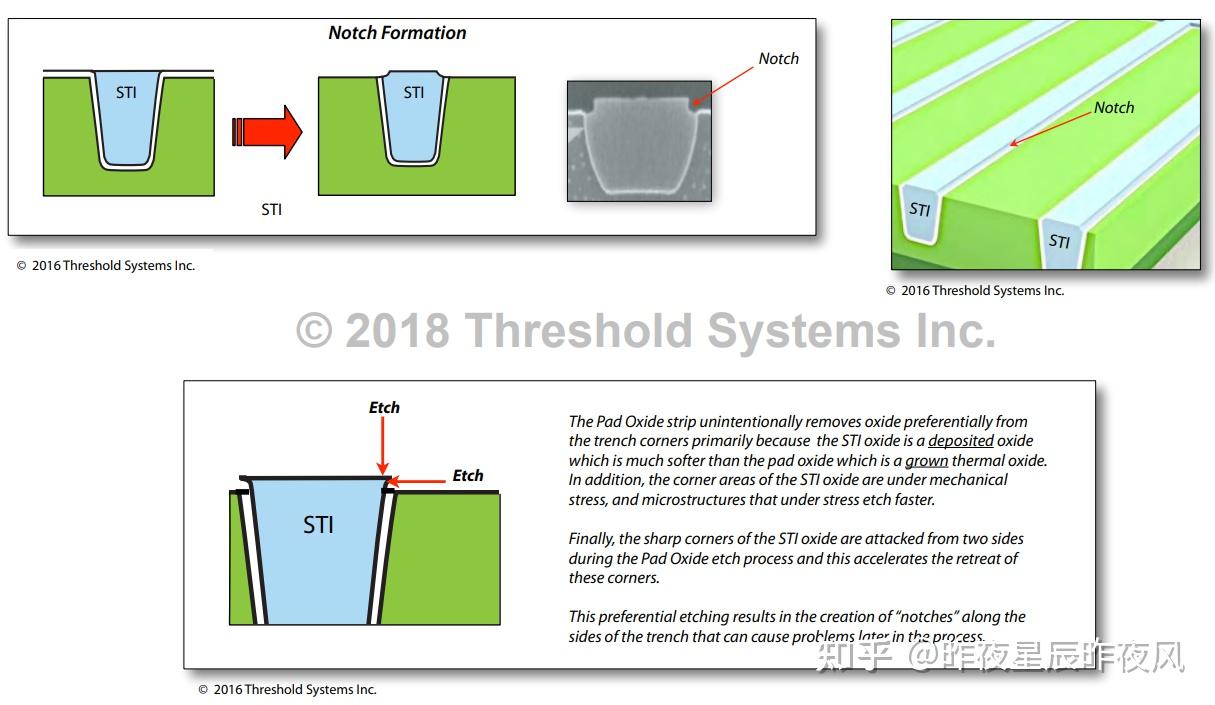 Notch Formation

STI

STI

Notch

STI

© 2016 Threshold Systems Inc.

Notch

STI

STI

© 2016 Threshold Systems Inc.

© 2018 Threshold Systems Inc.

Etch

Etch

STI

The Pad Oxide strip unintentionally removes oxide preferentially from the trench corners primarily because the STI oxide is a deposited oxide which is much softer than the pad oxide which is a grown thermal oxide. In addition, the corner areas of the STI oxide are under mechanical stress, and microstructures that under stress etch faster.

Finally, the sharp corners of the STI oxide are attacked from two sides during the Pad Oxide etch process and this accelerates the retreat of these corners.

This preferential etching results in the creation of "notches" along the sides of the trench that can cause problems later in the process.

© 2016 Threshold Systems Inc.

知乎 @昨夜星辰昨夜风