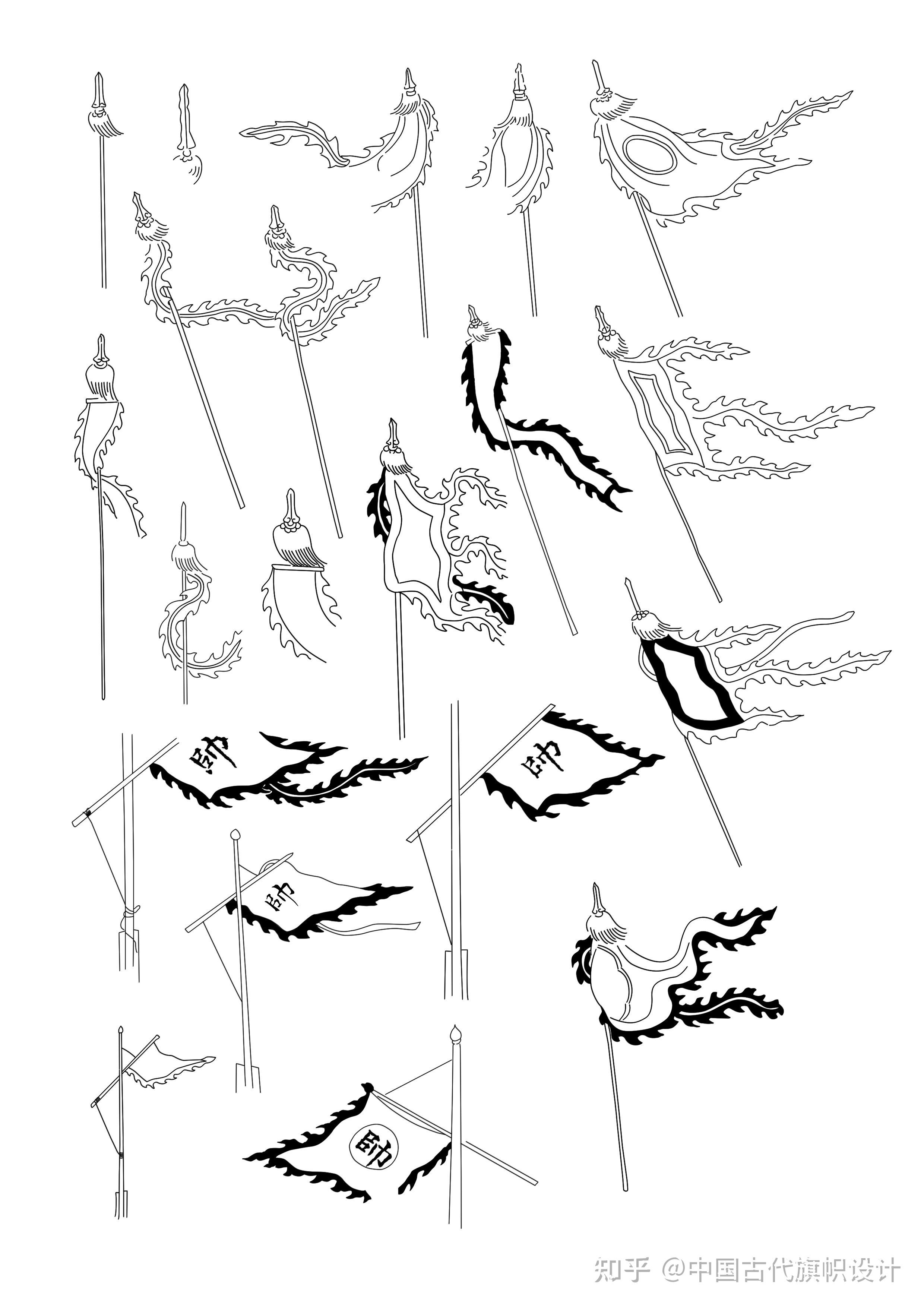 帥

帥

帥

帥

知乎 @中国古代旗帜设计