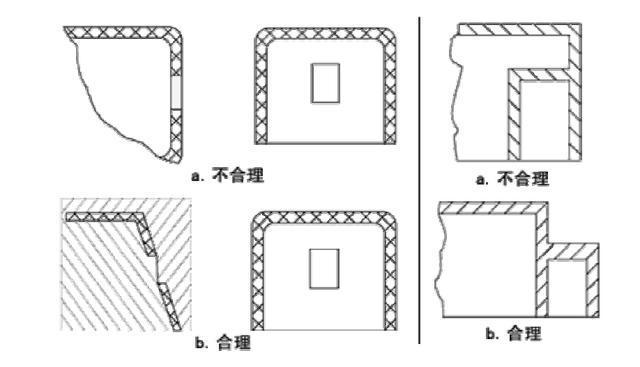 a. 不合理

b. 合理

a. 不合理

b. 合理