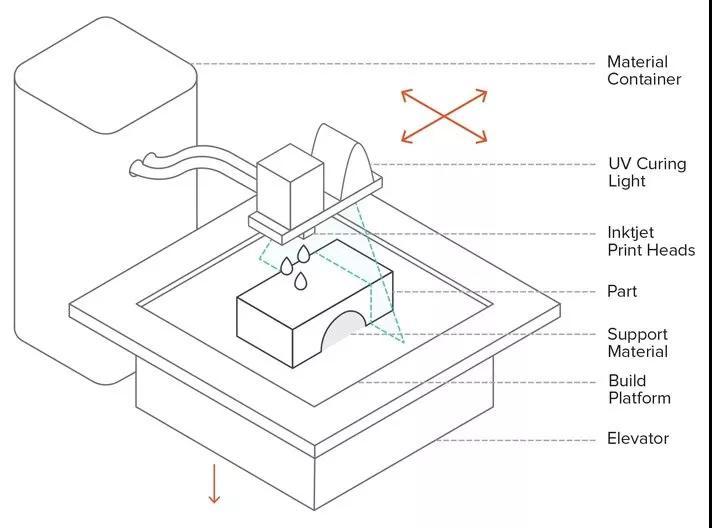 Material Container

UV Curing Light

Inktjet Print Heads

Part

Support Material

Build Platform

Elevator