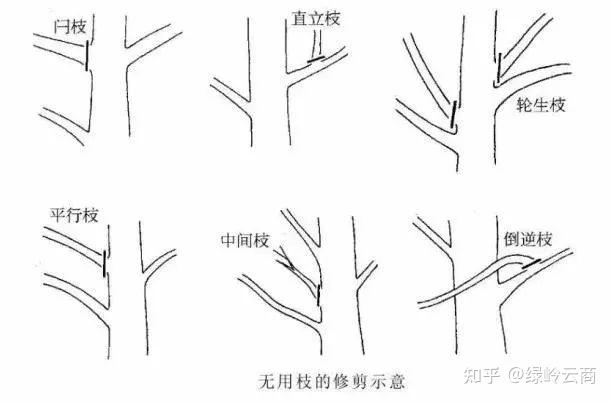 闩枝
直立枝
轮生枝
平行枝
中间枝
倒逆枝
无用枝的修剪示意
知乎 @绿岭云商