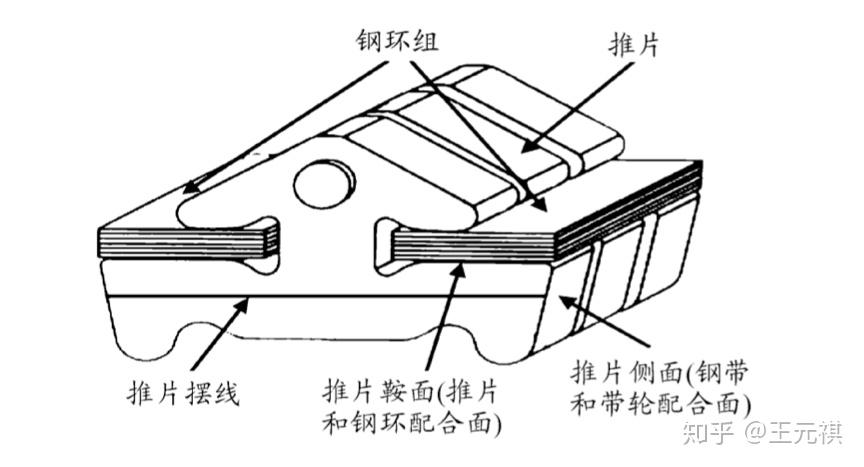 钢环组

推片

推片摆线

推片鞍面(推片和钢环配合面)

推片侧面(钢带和带轮配合面)

知乎 @王元祺