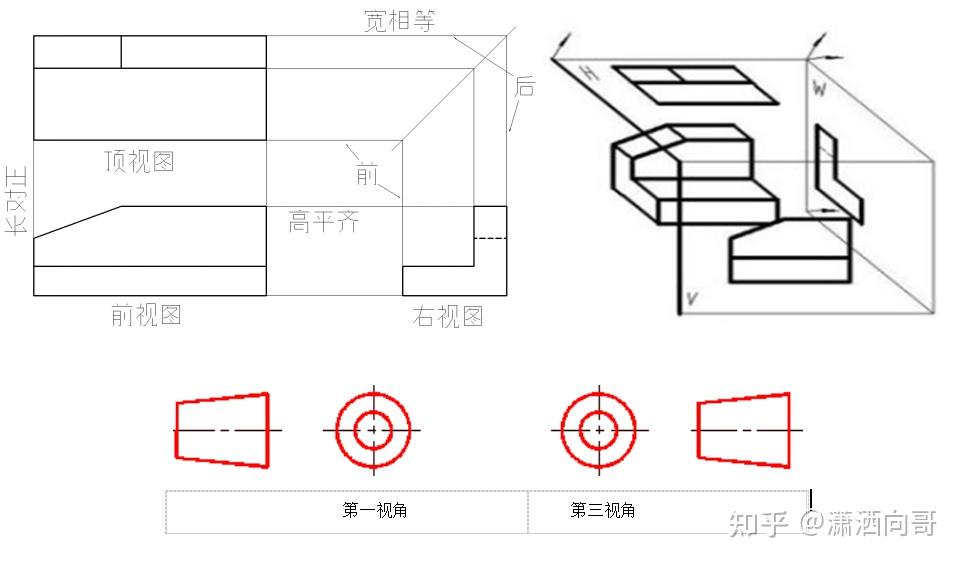 宽相等
后
顶视图
前
长对正
高平齐
前视图
右视图
H
W
V
第一视角
第三视角
知乎 @潇洒向哥