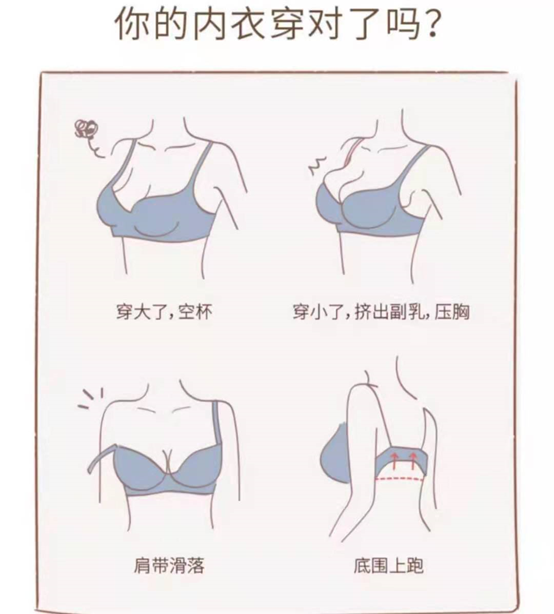 你的内衣穿对了吗?

穿大了,空杯

穿小了,挤出副乳,压胸

肩带滑落

底围上跑