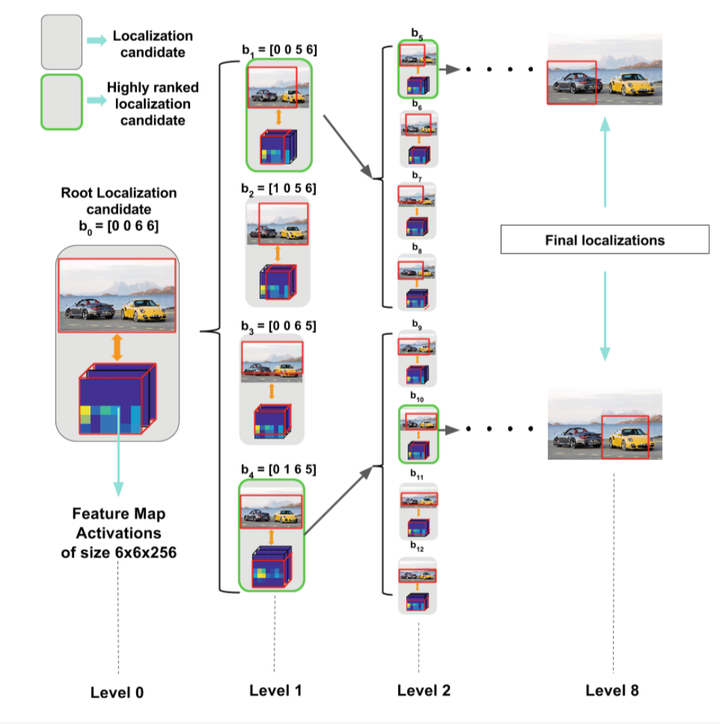 Localization candidate

Highly ranked localization candidate

Root Localization candidate
$b_0$ = [0 0 6 6]

Feature Map Activations of size 6x6x256

$b_1$ = [0 0 5 6]

$b_2$ = [1 0 5 6]

$b_3$ = [0 0 6 5]

$b_4$ = [0 1 6 5]

$b_5$

$b_6$

$b_7$

$b_8$

$b_9$

$b_{10}$

$b_{11}$

$b_{12}$

Final localizations

Level 0

Level 1

Level 2

Level 8