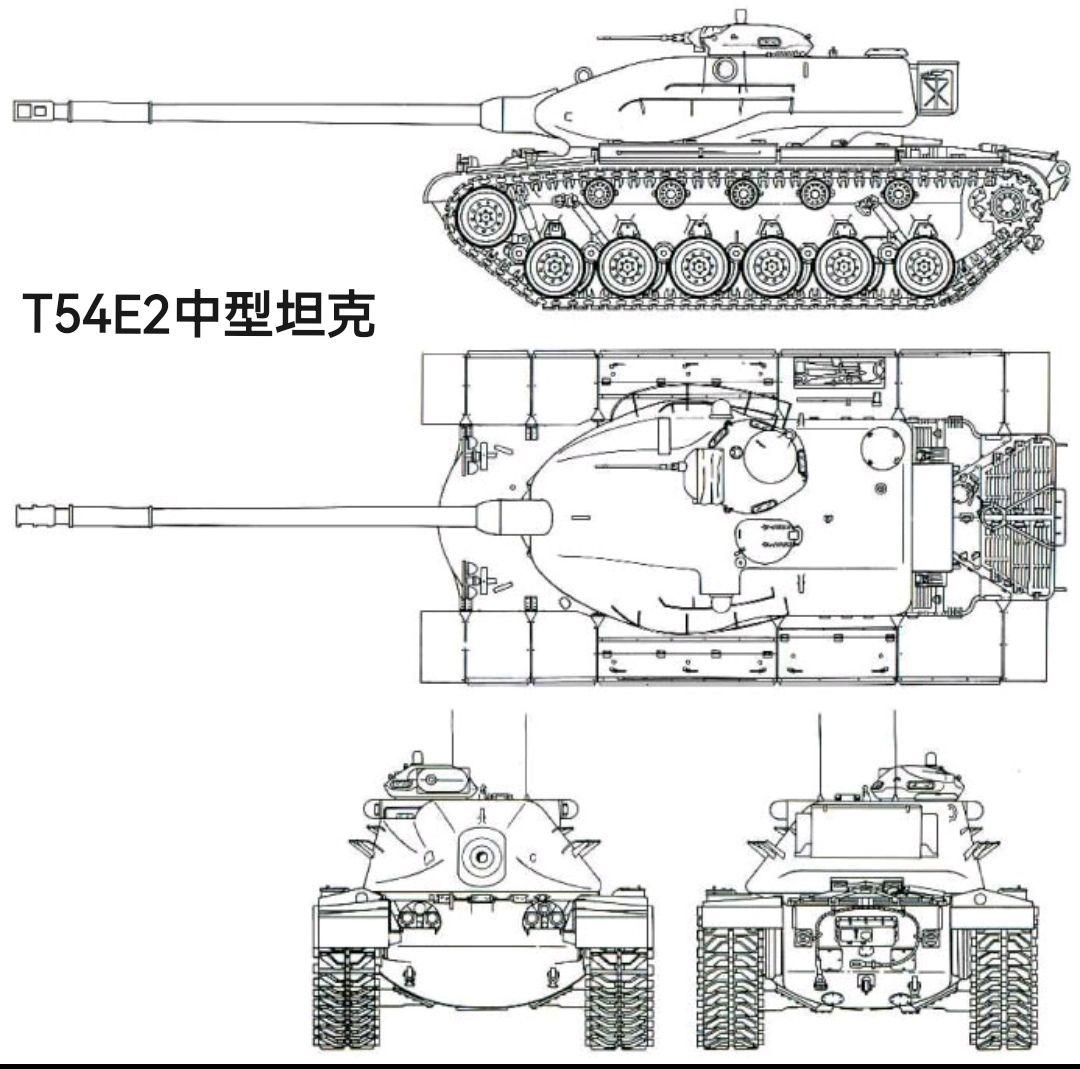 T54E2中型坦克