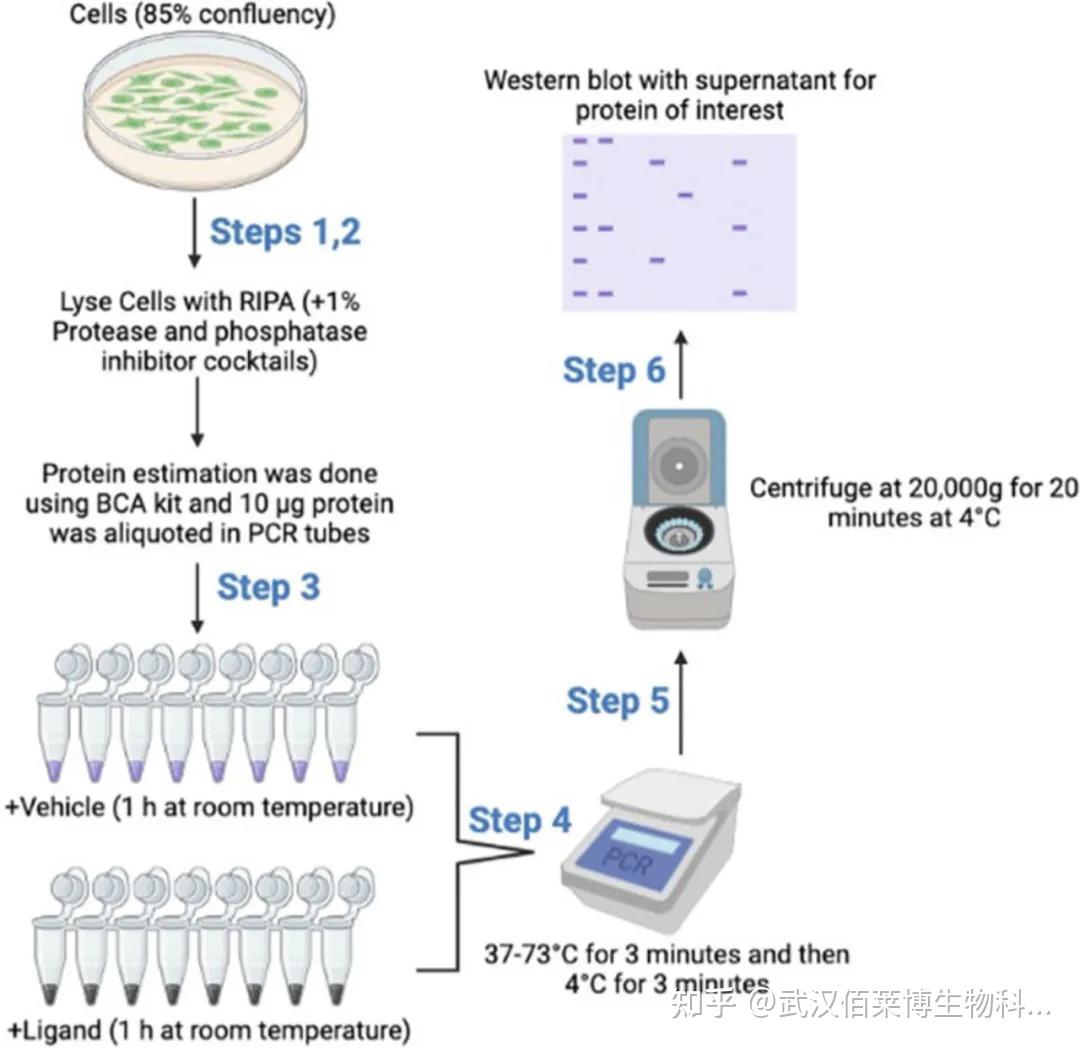 Cells (85% confluency)

Steps 1,2

Lyse Cells with RIPA (+1% Protease and phosphatase inhibitor cocktails)

Protein estimation was done using BCA kit and 10 μg protein was aliquoted in PCR tubes

Step 3

+Vehicle (1 h at room temperature)

+Ligand (1 h at room temperature)

Step 4

PCR

37-73°C for 3 minutes and then 4°C for 3 minutes

Step 5

Centrifuge at 20,000g for 20 minutes at 4°C

Step 6

Western blot with supernatant for protein of interest

知乎 @武汉佰莱博生物科...