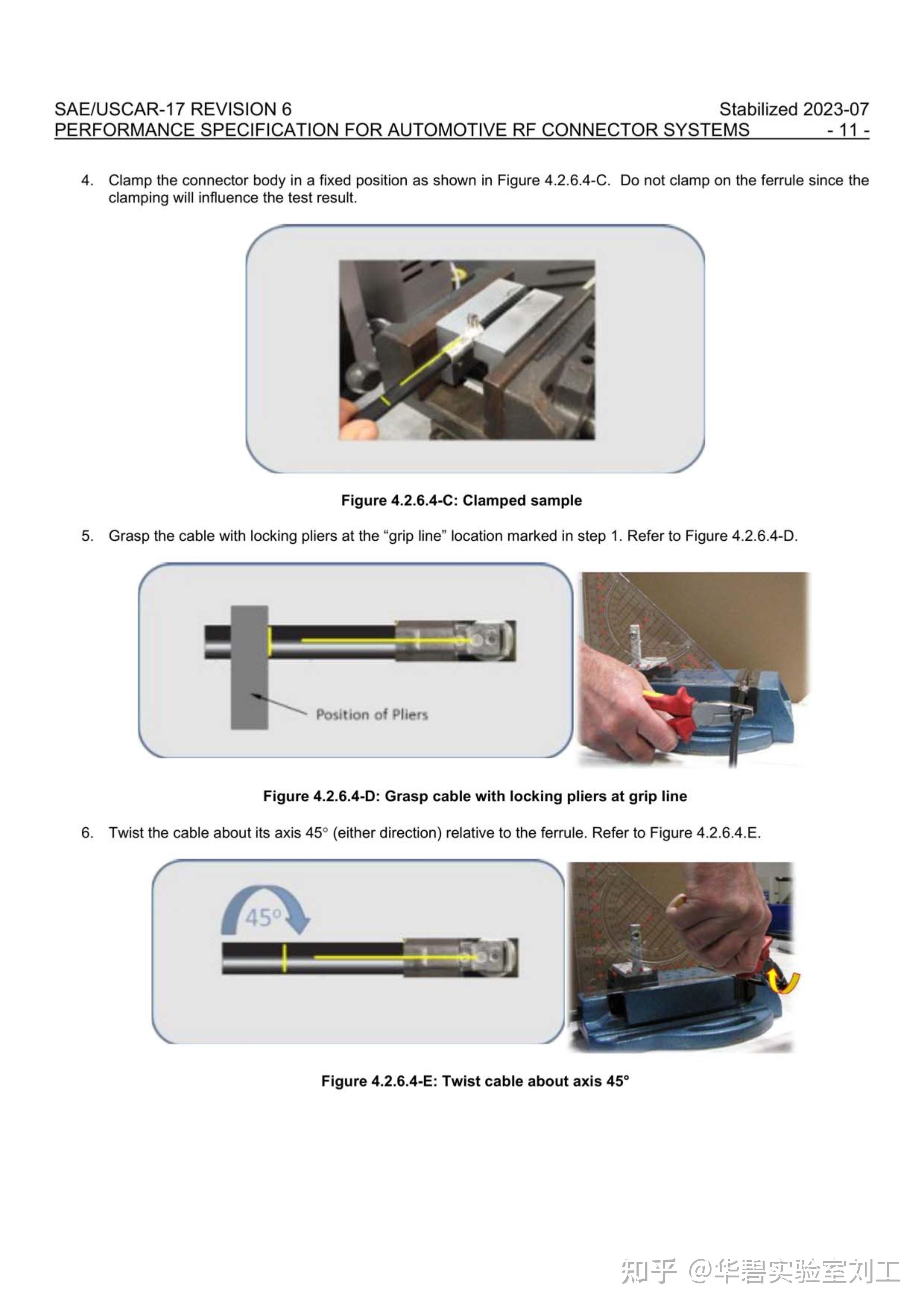 SAE/USCAR-17 REVISION 6 Stabilized 2023-07
PERFORMANCE SPECIFICATION FOR AUTOMOTIVE RF CONNECTOR SYSTEMS - 11 -

4. Clamp the connector body in a fixed position as shown in Figure 4.2.6.4-C. Do not clamp on the ferrule since the clamping will influence the test result.

Figure 4.2.6.4-C: Clamped sample

5. Grasp the cable with locking pliers at the “grip line” location marked in step 1. Refer to Figure 4.2.6.4-D.

Position of Pliers

Figure 4.2.6.4-D: Grasp cable with locking pliers at grip line

6. Twist the cable about its axis 45° (either direction) relative to the ferrule. Refer to Figure 4.2.6.4.E.

45°

Figure 4.2.6.4-E: Twist cable about axis 45°

知乎 @华碧实验室刘工