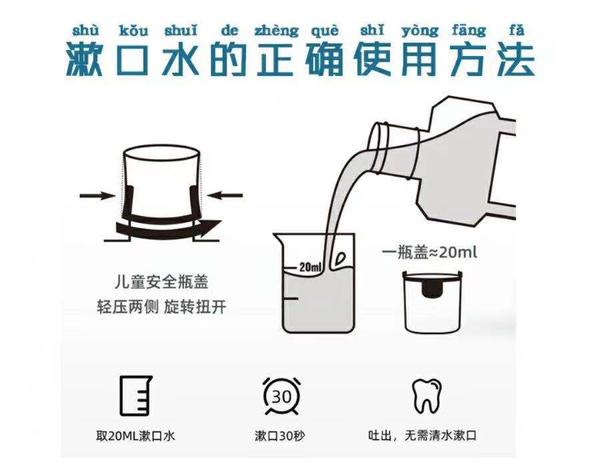 shù kǒu shuǐ de zhèng què shǐ yòng fāng fǎ
漱口水的正确使用方法

儿童安全瓶盖
轻压两侧 旋转扭开

20ml

一瓶盖≈20ml

30

取20ML漱口水

漱口30秒

吐出，无需清水漱口