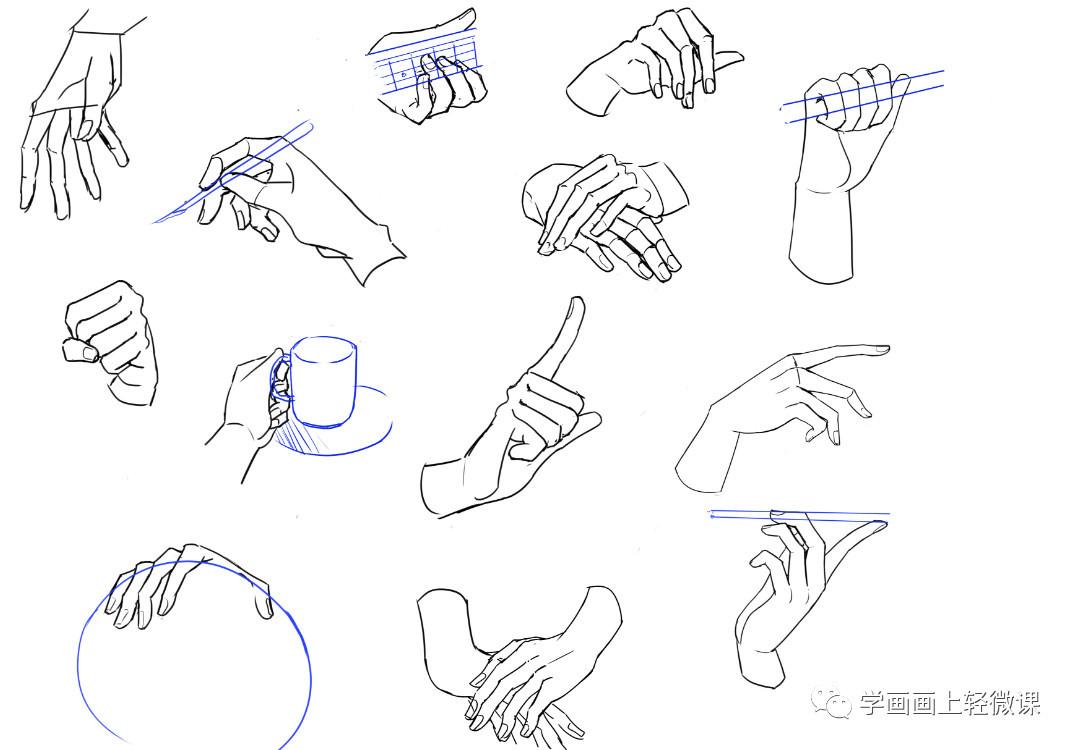 学画画上轻微课