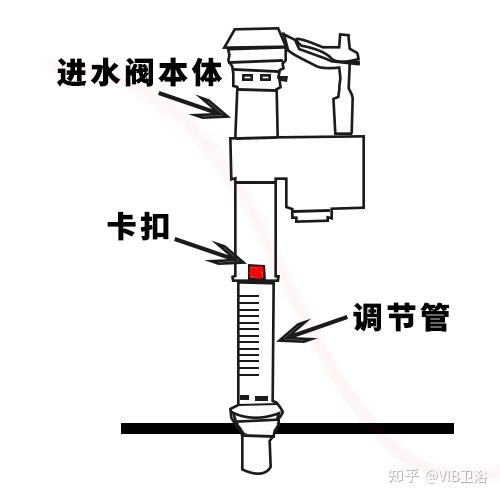 进水阀本体

卡扣

调节管

知乎 @VIB卫浴