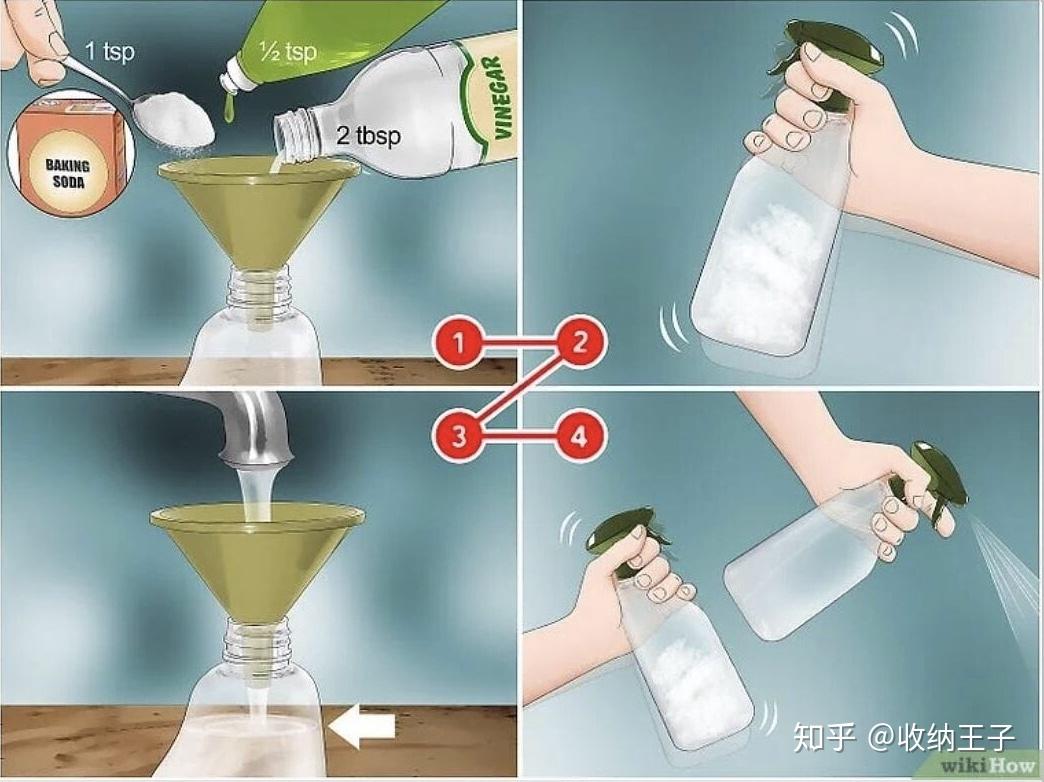 1 tsp
½ tsp
VINEGAR
2 tbsp
BAKING SODA
1
2
3
4
知乎 @收纳王子
wikiHow