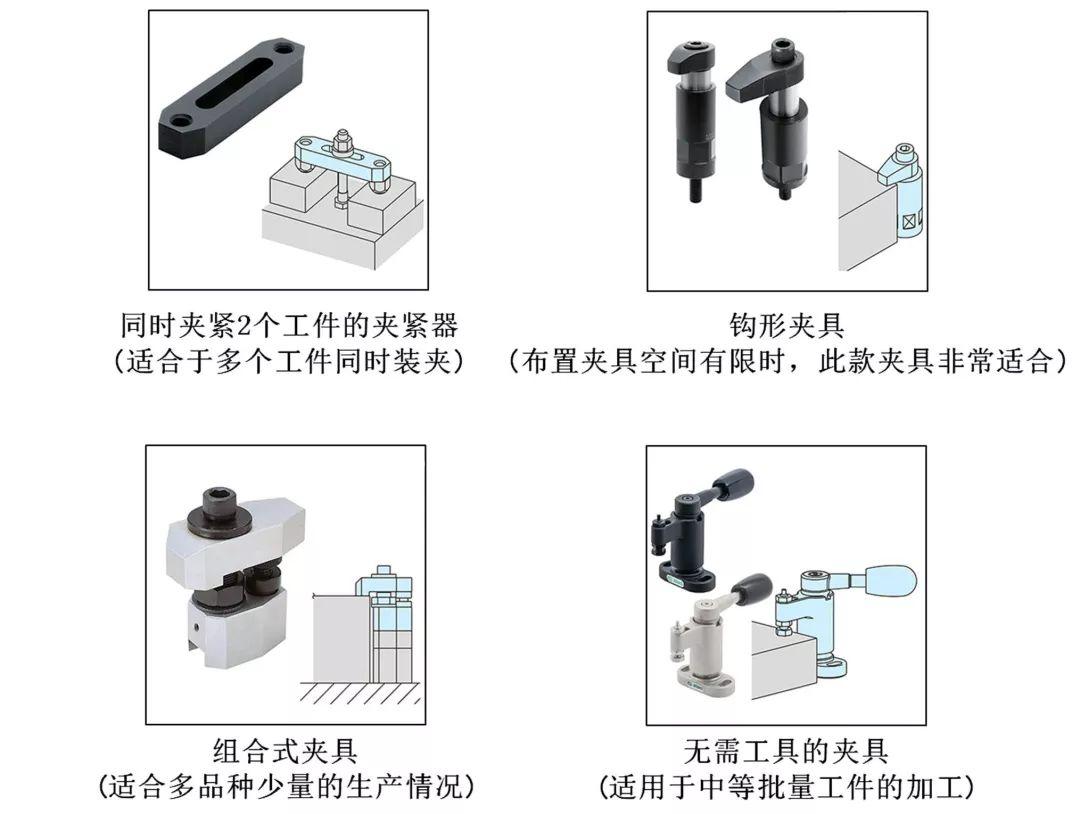 同时夹紧2个工件的夹紧器
（适合于多个工件同时装夹）

钩形夹具
（布置夹具空间有限时，此款夹具非常适合）

组合式夹具
（适合多品种少量的生产情况）

无需工具的夹具
（适用于中等批量工件的加工）